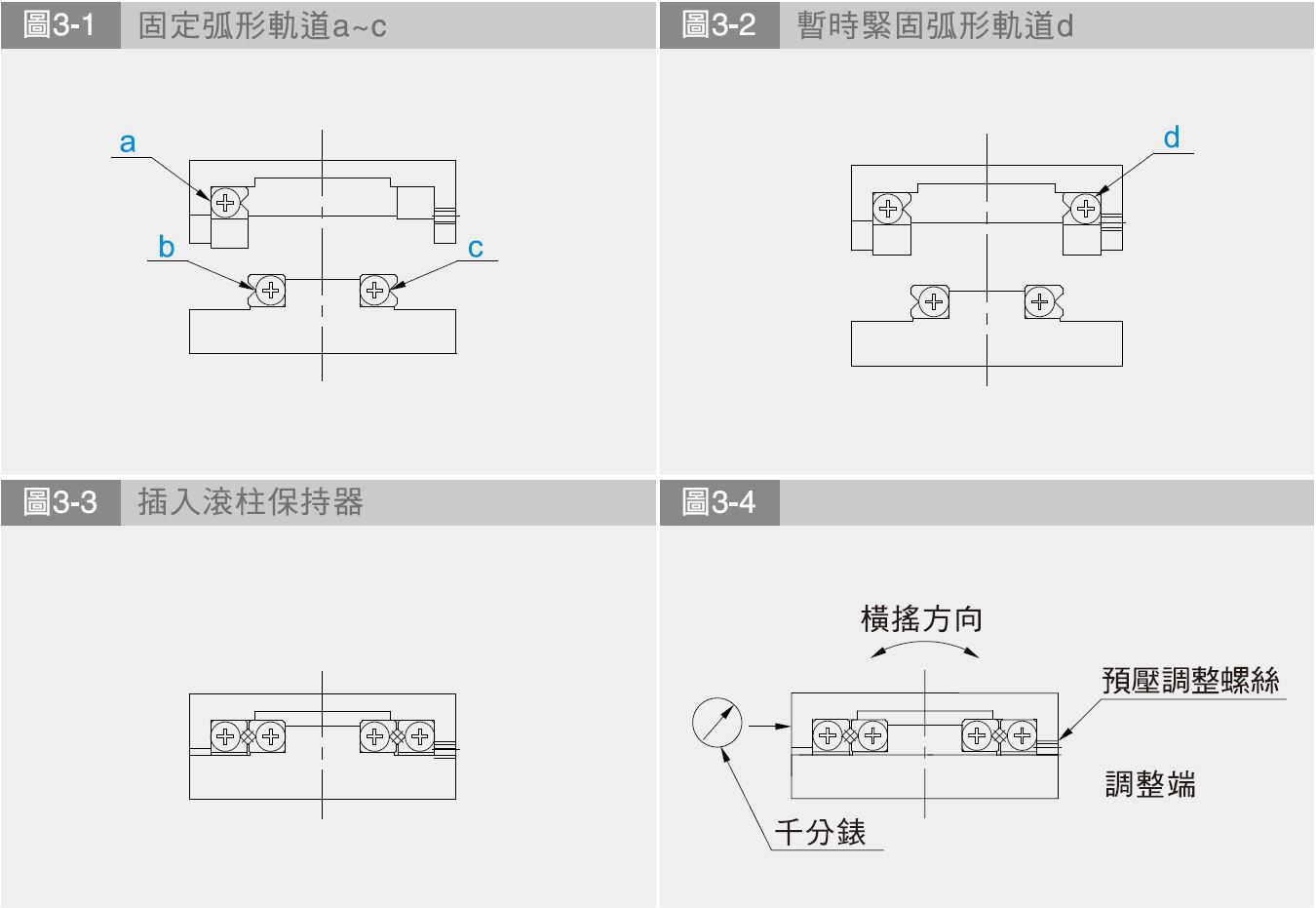 圖3-1 固定弧形軌道a~c

a

b

c

圖3-2 暫時緊固弧形軌道d

d

圖3-3 插入滾柱保持器

圖3-4

橫搖方向

預壓調整螺絲

調整端

千分錶